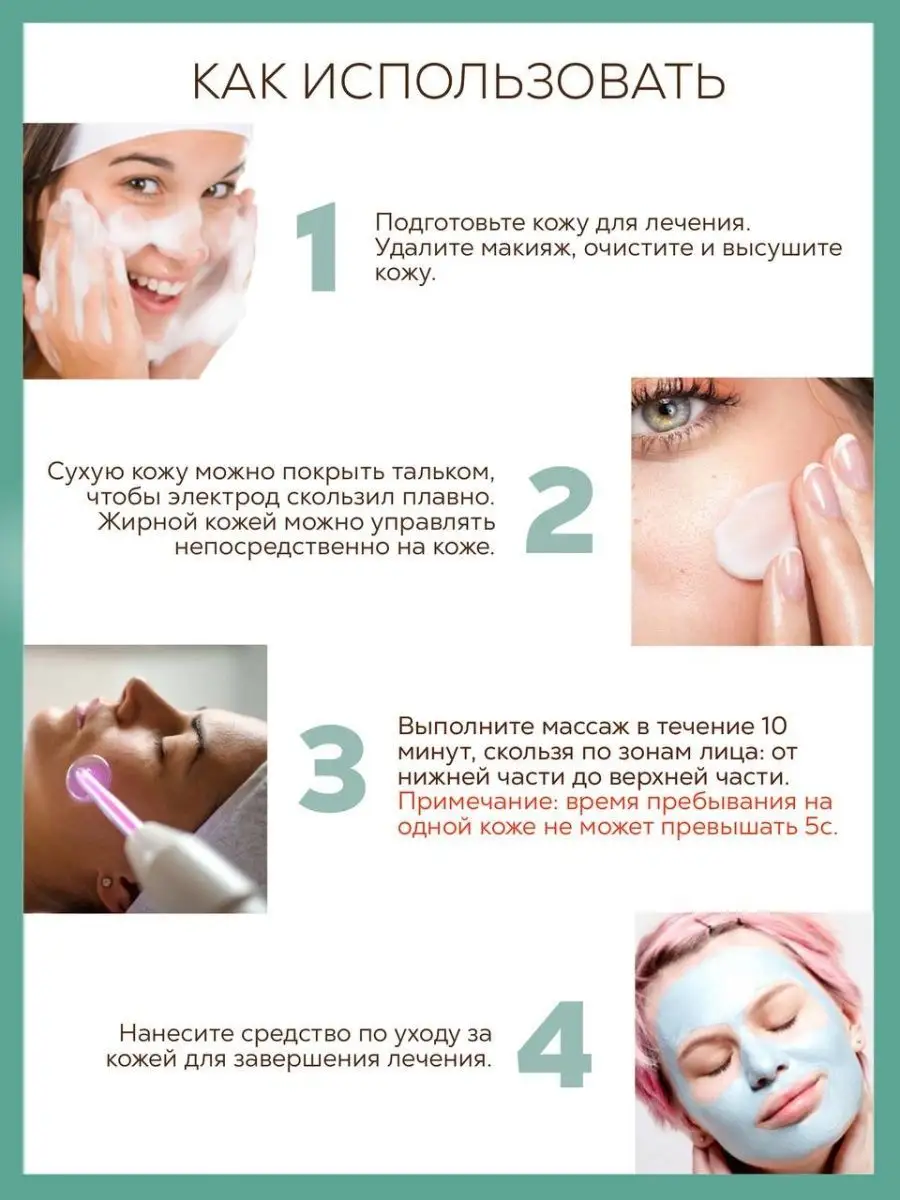 КАК ИСПОЛЬЗОВАТЬ

1

Подготовьте кожу для лечения. Удалите макияж, очистите и высушите кожу.

Сухую кожу можно покрыть тальком, чтобы электрод скользил плавно. Жирной кожей можно управлять непосредственно на коже.

2

3

Выполните массаж в течение 10 минут, скользя по зонам лица: от нижней части до верхней части. Примечание: время пребывания на одной коже не может превышать 5с.

Нанесите средство по уходу за кожей для завершения лечения.

4