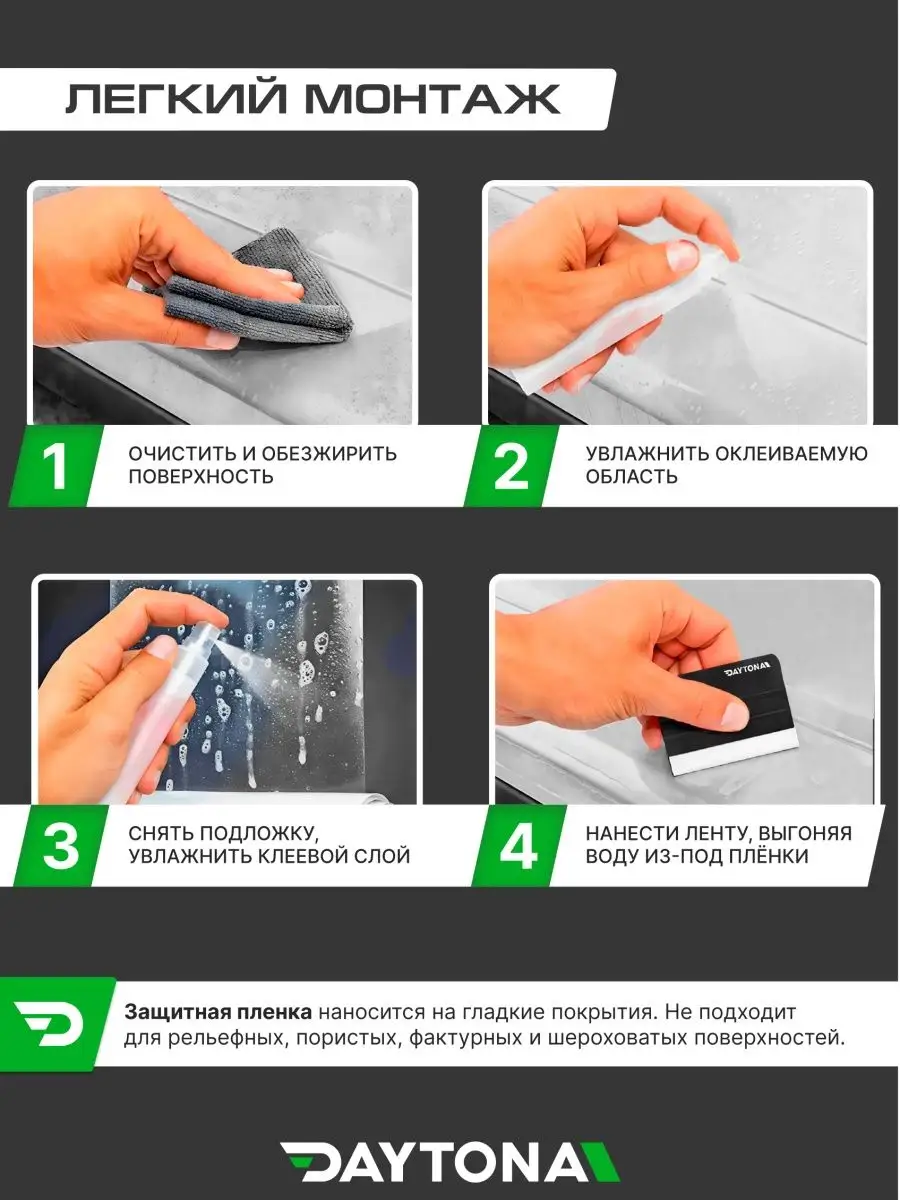 ЛЕГКИЙ МОНТАЖ

1
ОЧИСТИТЬ И ОБЕЗЖИРИТЬ ПОВЕРХНОСТЬ

2
УВЛАЖНИТЬ ОКЛЕИВАЕМУЮ ОБЛАСТЬ

3
СНЯТЬ ПОДЛОЖКУ, УВЛАЖНИТЬ КЛЕЕВОЙ СЛОЙ

DAYTONA

4
НАНЕСТИ ЛЕНТУ, ВЫГОНЯЯ ВОДУ ИЗ-ПОД ПЛЁНКИ

Защитная пленка наносится на гладкие покрытия. Не подходит для рельефных, пористых, фактурных и шероховатых поверхностей.

DAYTONA