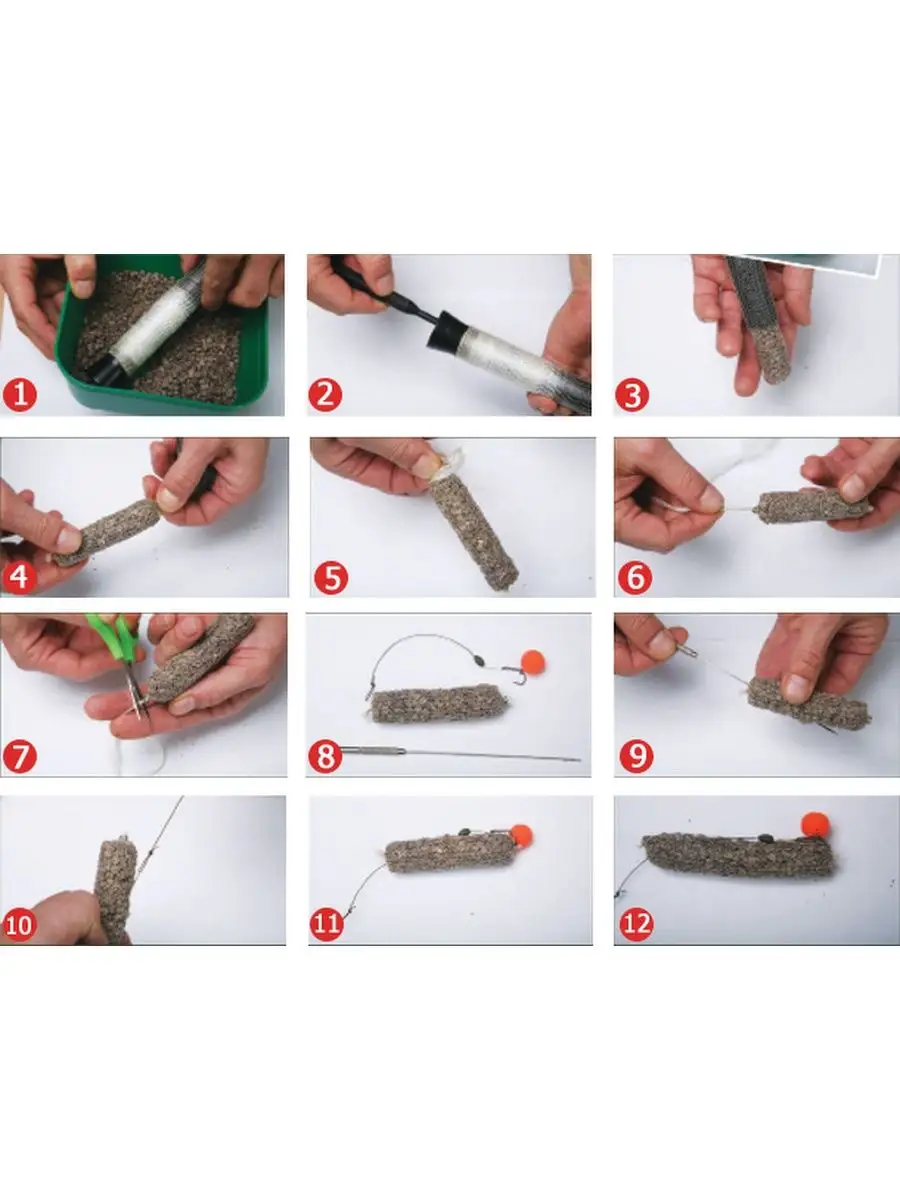 1
2
3
4
5
6
7
8
9
10
11
12