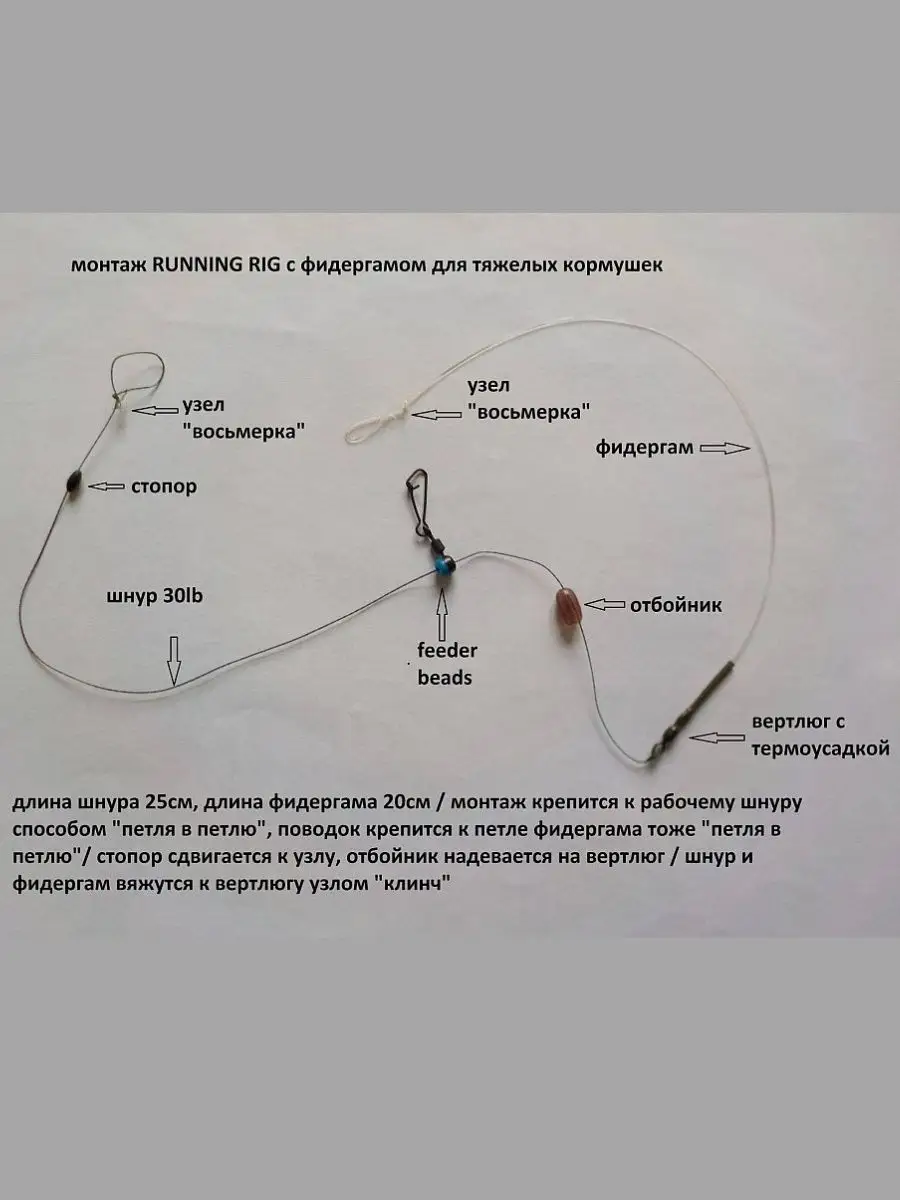 монтаж RUNNING RIG с фидергамом для тяжелых кормушек

узел "восьмерка"

узел "восьмерка"

фидергам

стопор

шнур 30lb

feeder beads

отбойник

вертлюг с термоусадкой

длина шнура 25см, длина фидергама 20см / монтаж крепится к рабочему шнуру способом "петля в петлю", поводок крепится к петле фидергама тоже "петля в петлю"/ стопор сдвигается к узлу, отбойник надевается на вертлюг / шнур и фидергам вяжутся к вертлюгу узлом "клинч"