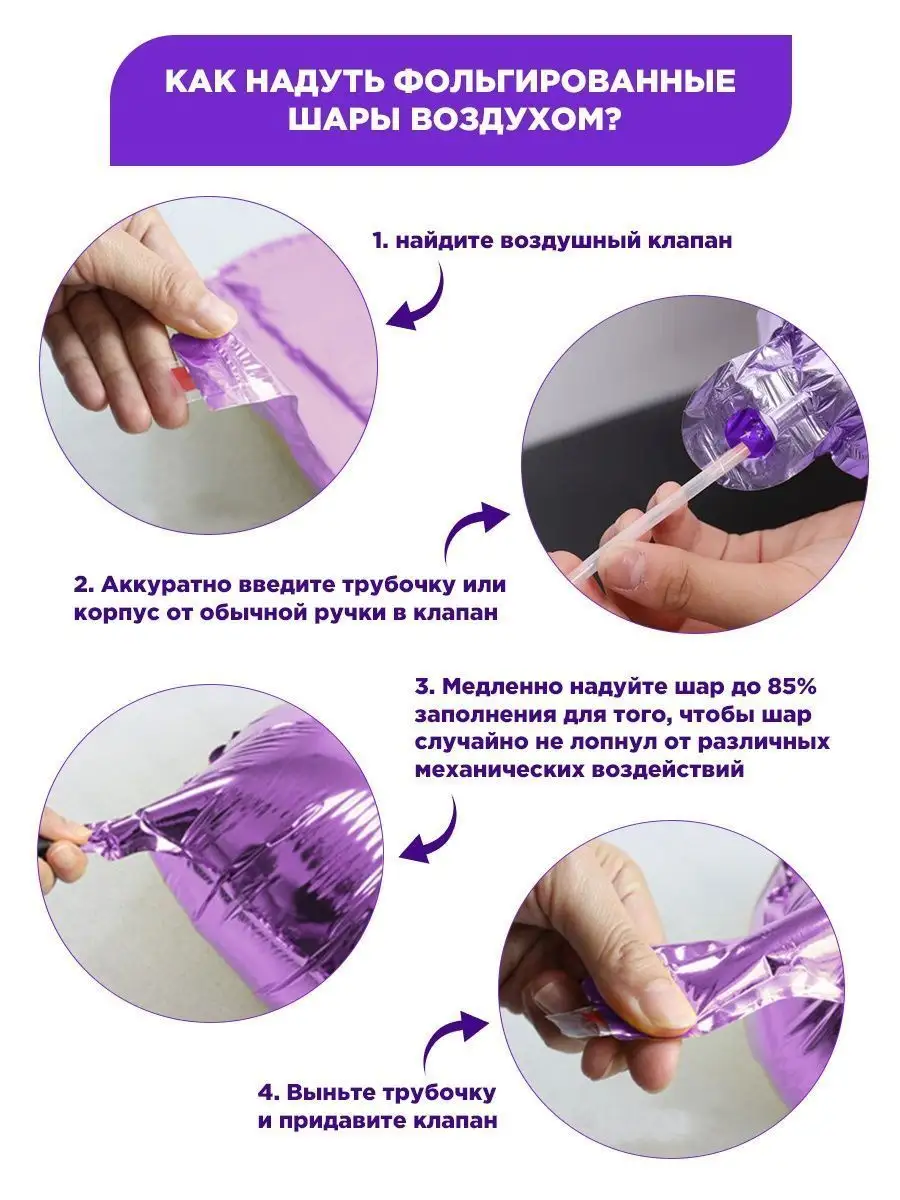 КАК НАДУТЬ ФОЛЬГИРОВАННЫЕ ШАРЫ ВОЗДУХОМ?

1. найдите воздушный клапан

2. Аккуратно введите трубочку или корпус от обычной ручки в клапан

3. Медленно надуйте шар до 85% заполнения для того, чтобы шар случайно не лопнул от различных механических воздействий

4. Выньте трубочку и придавите клапан