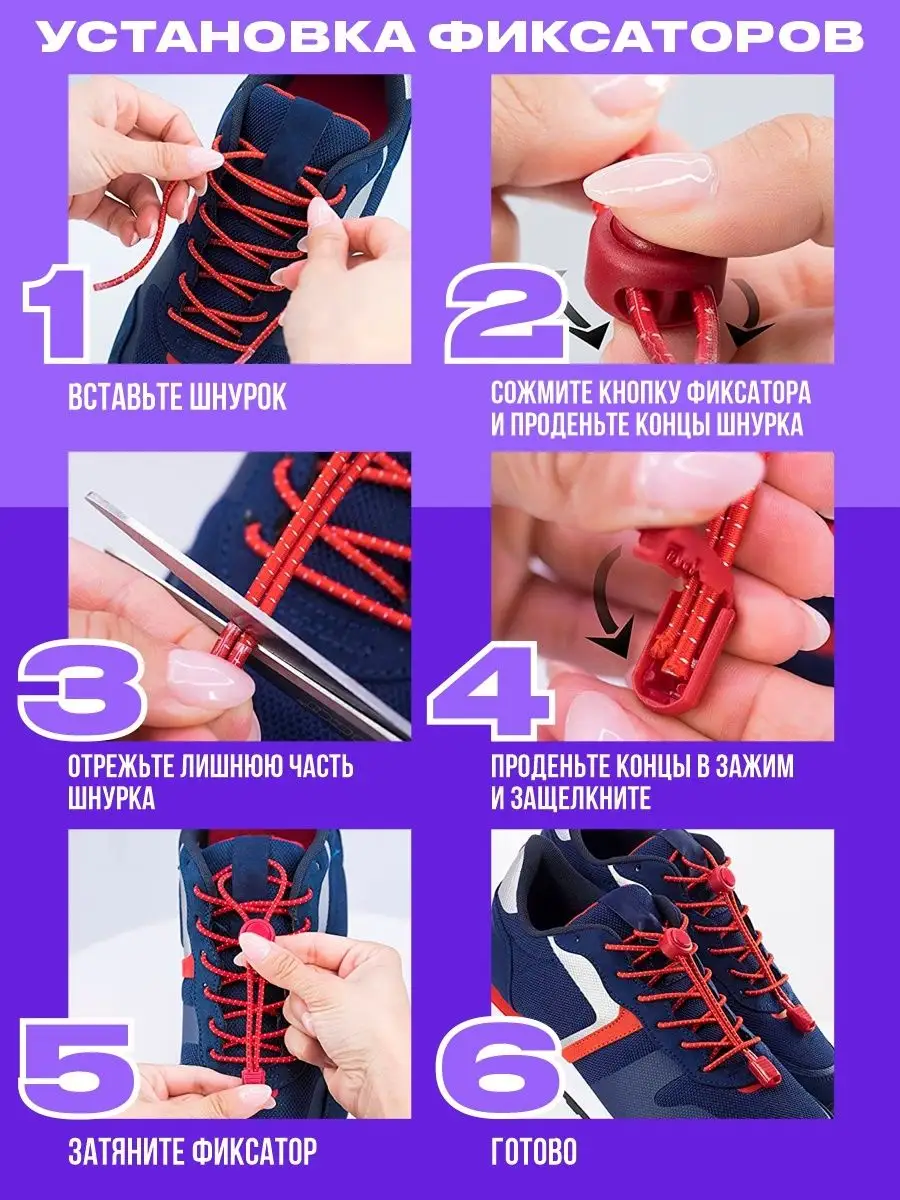 УСТАНОВКА ФИКСАТОРОВ

1

ВСТАВЬТЕ ШНУРОК

2

СОЖМИТЕ КНОПКУ ФИКСАТОРА И ПРОДЕНЬТЕ КОНЦЫ ШНУРКА

3

ОТРЕЖЬТЕ ЛИШНЮЮ ЧАСТЬ ШНУРКА

4

ПРОДЕНЬТЕ КОНЦЫ В ЗАЖИМ И ЗАЩЕЛКНИТЕ

5

ЗАТЯНИТЕ ФИКСАТОР

6

ГОТОВО