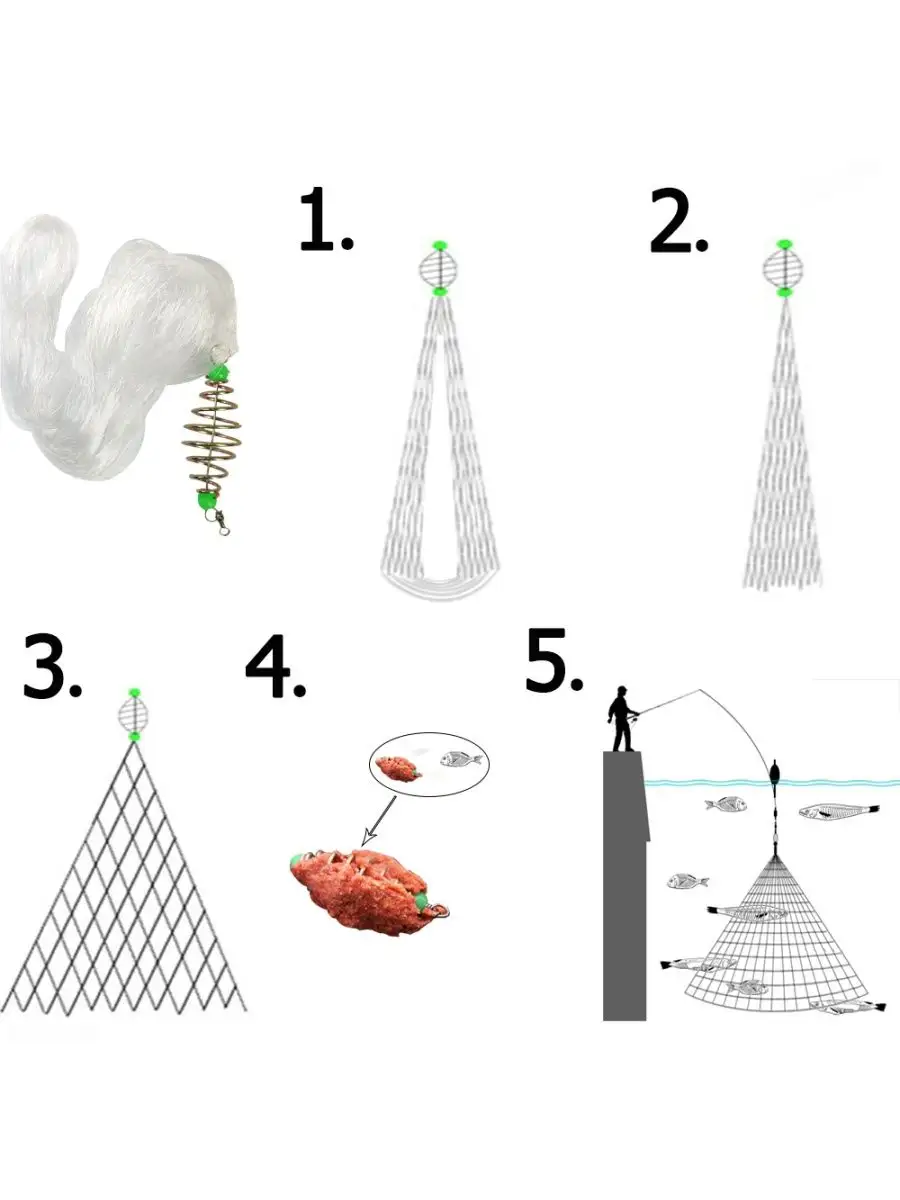 1.

2.

3.

4.

5.